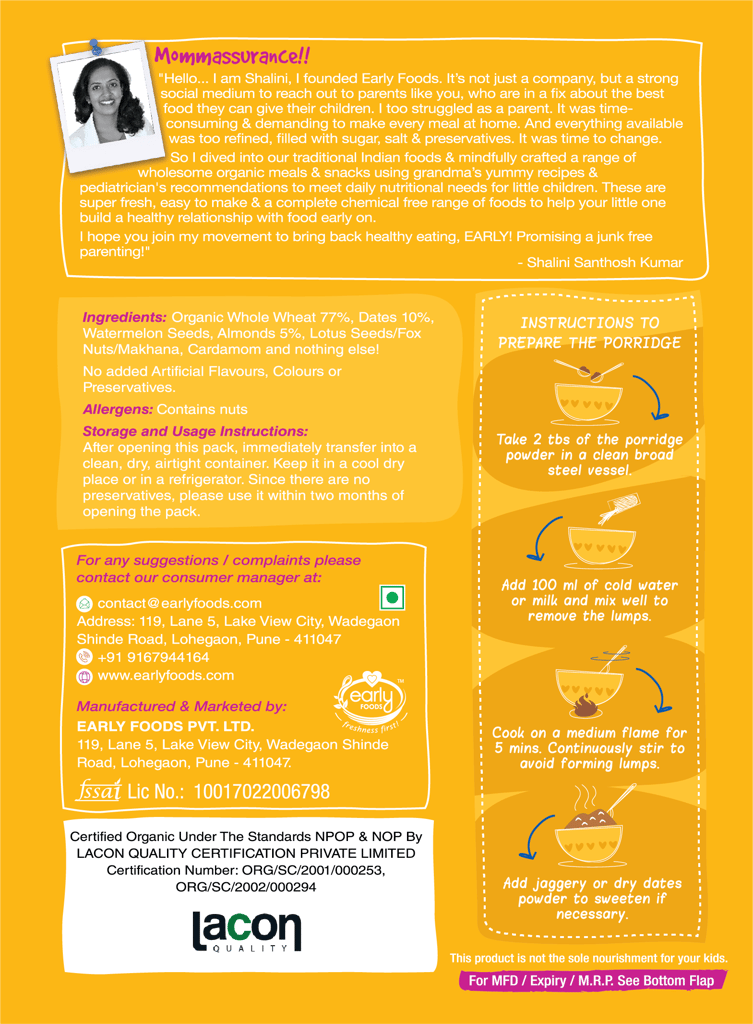 Mommassurance!!

"Hello... I am Shalini, I founded Early Foods. It's not just a company, but a strong social medium to reach out to parents like you, who are in a fix about the best food they can give their children. I too struggled as a parent. It was time-consuming & demanding to make every meal at home. And everything available was too refined, filled with sugar, salt & preservatives. It was time to change.

So I dived into our traditional Indian foods & mindfully crafted a range of wholesome organic meals & snacks using grandma's yummy recipes & pediatrician's recommendations to meet daily nutritional needs for little children. These are super fresh, easy to make & a complete chemical free range of foods to help your little one build a healthy relationship with food early on.

I hope you join my movement to bring back healthy eating, EARLY! Promising a junk free parenting!"

- Shalini Santhosh Kumar

Ingredients: Organic Whole Wheat 77%, Dates 10%, Watermelon Seeds, Almonds 5%, Lotus Seeds/Fox Nuts/Makhana, Cardamom and nothing else!

No added Artificial Flavours, Colours or Preservatives.

Allergens: Contains nuts

Storage and Usage Instructions:
After opening this pack, immediately transfer into a clean, dry, airtight container. Keep it in a cool dry place or in a refrigerator. Since there are no preservatives, please use it within two months of opening the pack.

For any suggestions / complaints please contact our consumer manager at:

contact@earlyfoods.com
Address: 119, Lane 5, Lake View City, Wadegaon Shinde Road, Lohegaon, Pune - 411047
+91 9167944164
www.earlyfoods.com

Manufactured & Marketed by:
EARLY FOODS PVT. LTD.
119, Lane 5, Lake View City, Wadegaon Shinde Road, Lohegaon, Pune - 411047.

early FOODS TM freshness first!

fssai Lic No.: 10017022006798

Certified Organic Under The Standards NPOP & NOP By LACON QUALITY CERTIFICATION PRIVATE LIMITED
Certification Number: ORG/SC/2001/000253, ORG/SC/2002/000294

lacon QUALITY

INSTRUCTIONS TO PREPARE THE PORRIDGE

Take 2 tbs of the porridge powder in a clean broad steel vessel.

Add 100 ml of cold water or milk and mix well to remove the lumps.

Cook on a medium flame for 5 mins. Continuously stir to avoid forming lumps.

Add jaggery or dry dates powder to sweeten if necessary.

This product is not the sole nourishment for your kids.

For MFD / Expiry / M.R.P. See Bottom Flap