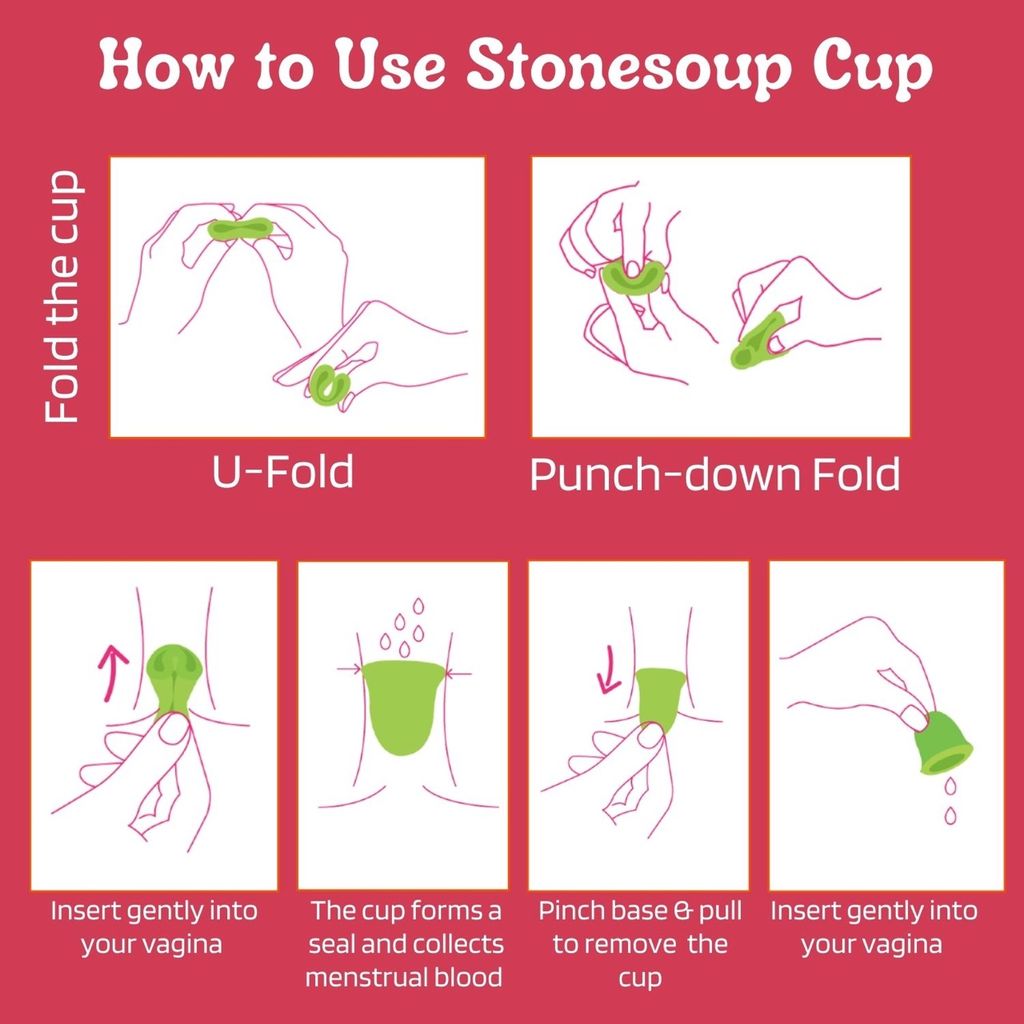 How to Use Stonesoup Cup

Fold the cup

U-Fold

Punch-down Fold

Insert gently into your vagina

The cup forms a seal and collects menstrual blood

Pinch base & pull to remove the cup

Insert gently into your vagina